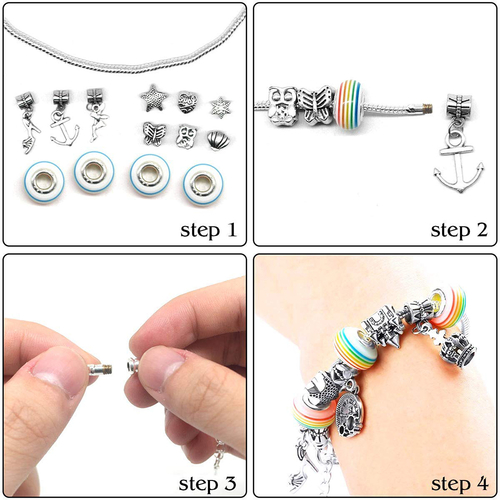 step 1

step 2

step 3

step 4